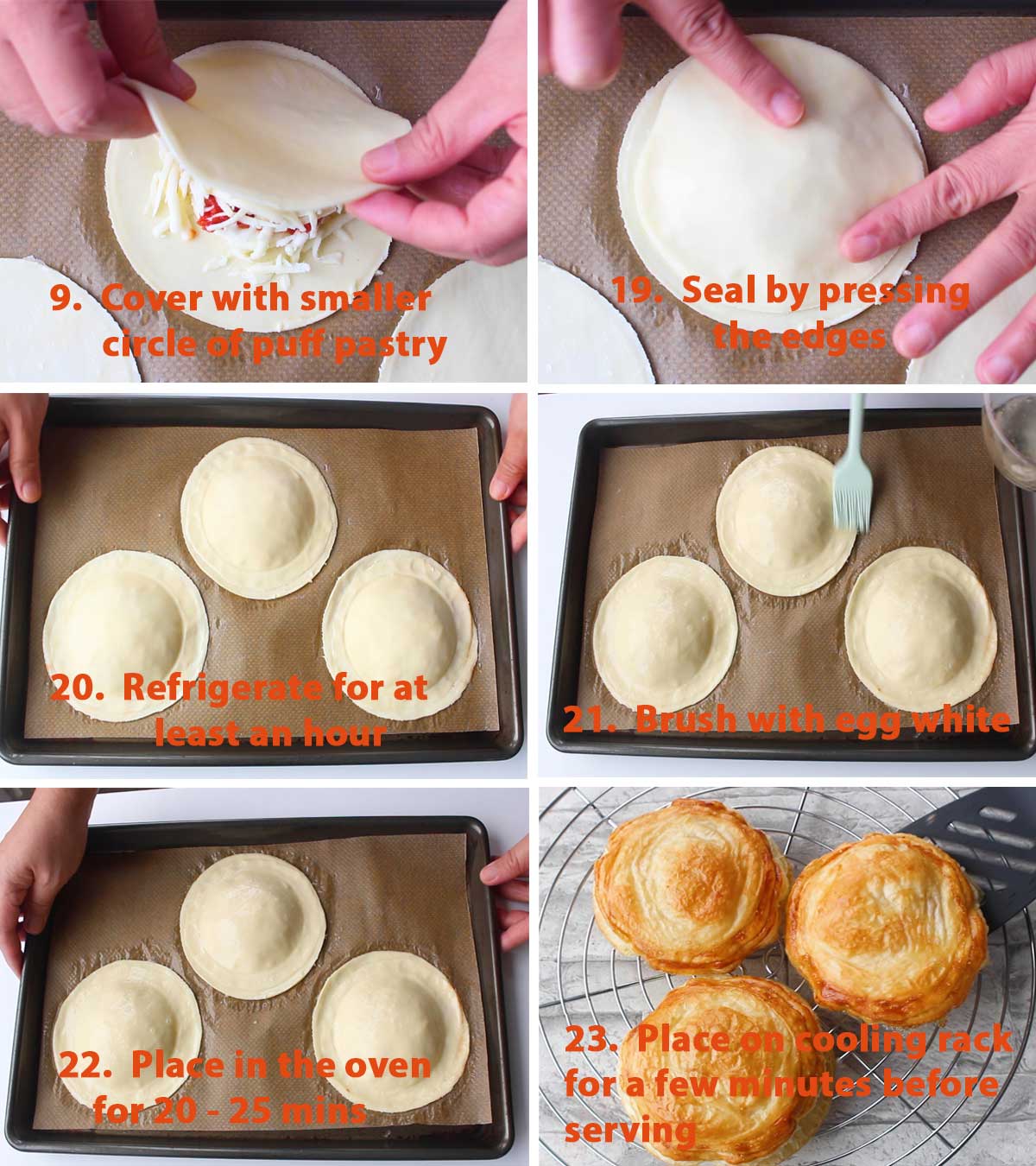 9. Cover with smaller circle of puff pastry

19. Seal by pressing the edges

20. Refrigerate for at least an hour

21. Brush with egg white

22. Place in the oven for 20 - 25 mins

23. Place on cooling rack for a few minutes before serving