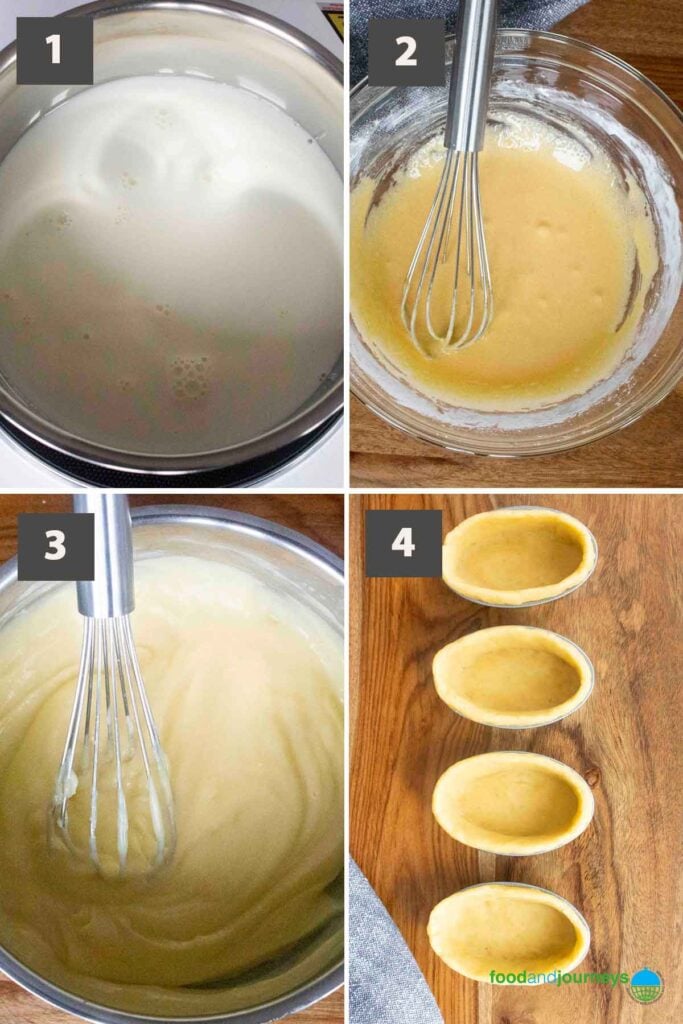 1
2
3
4
foodandjourneys