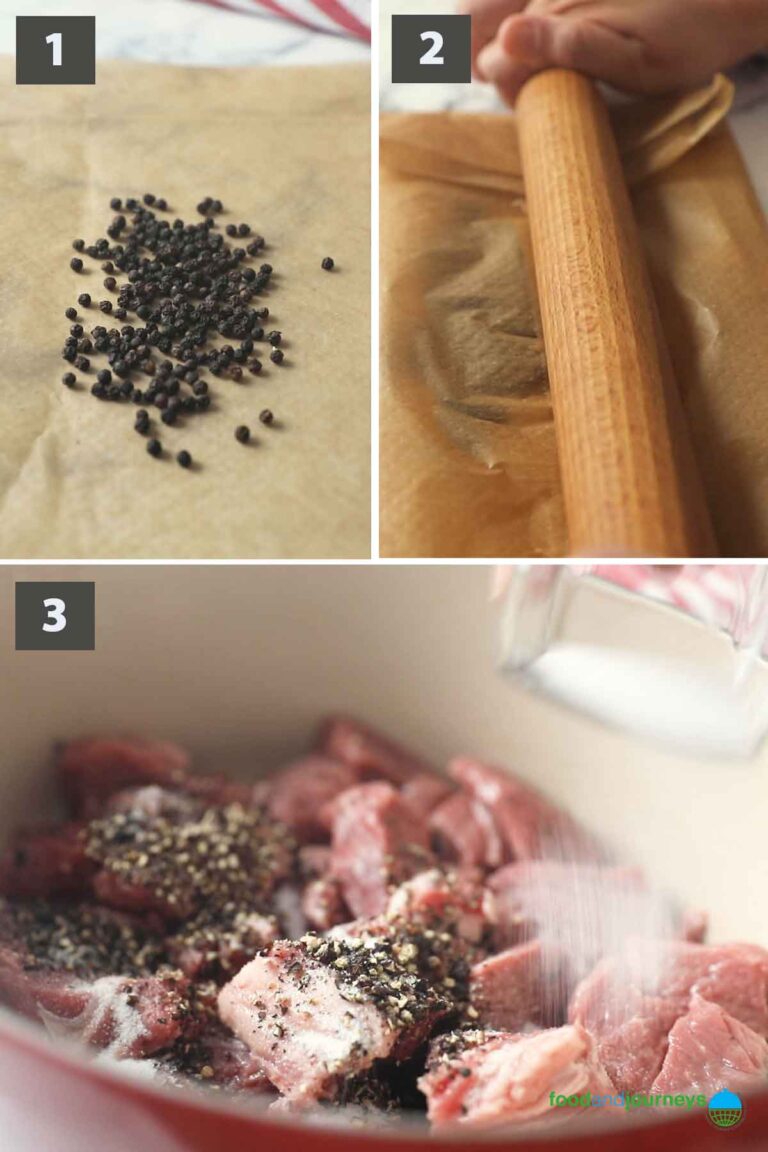 1

2

3

foodandjourneys