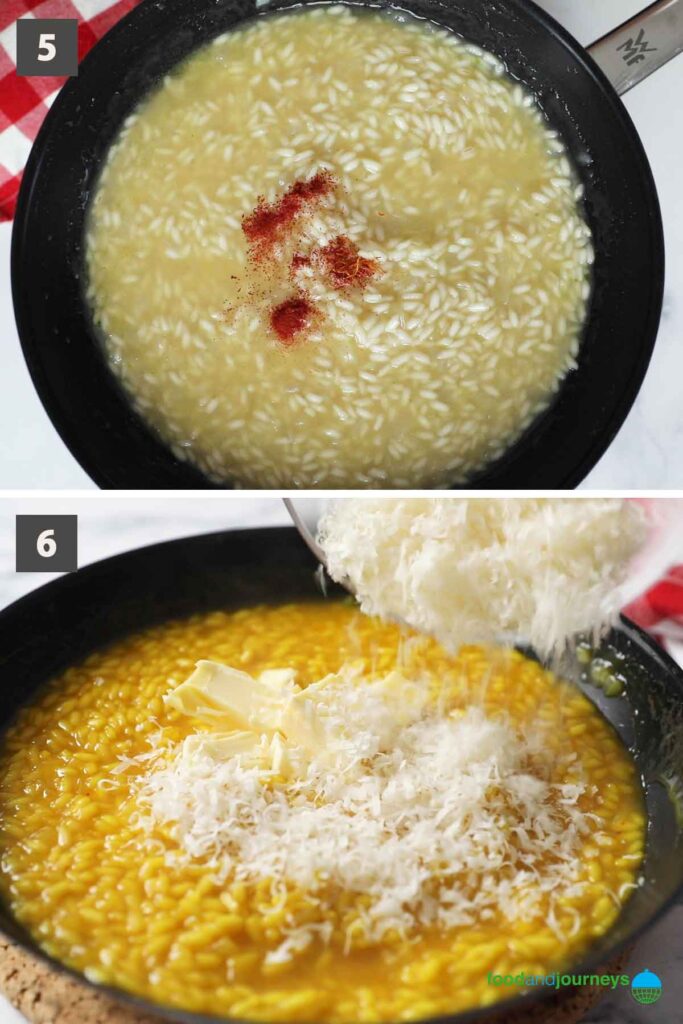 5

6

foodandjourneys