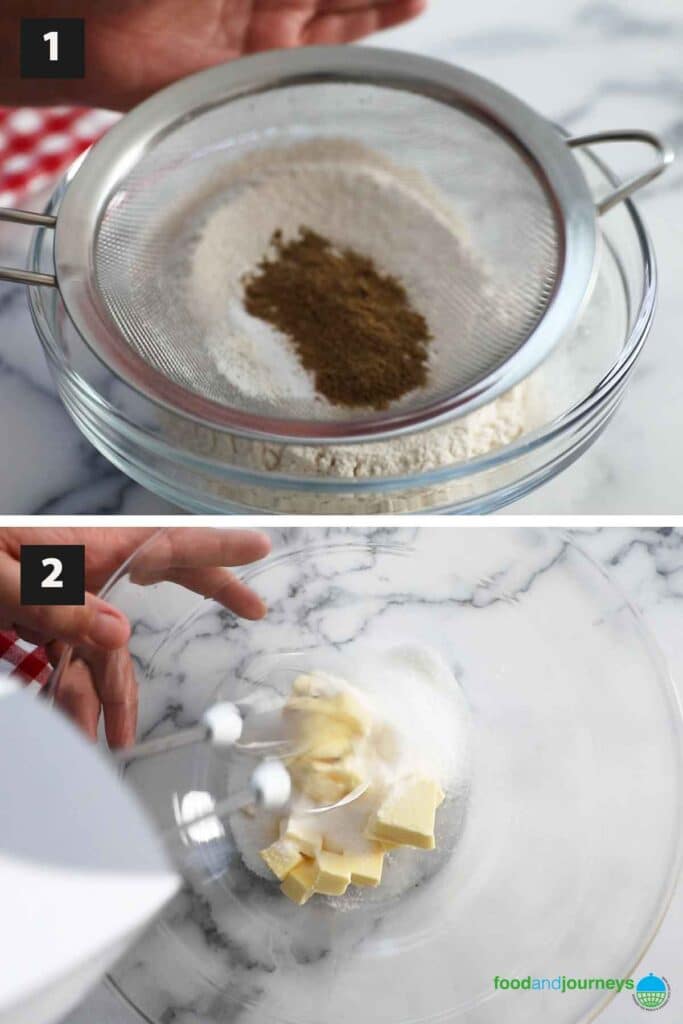 1

2

foodandjourneys